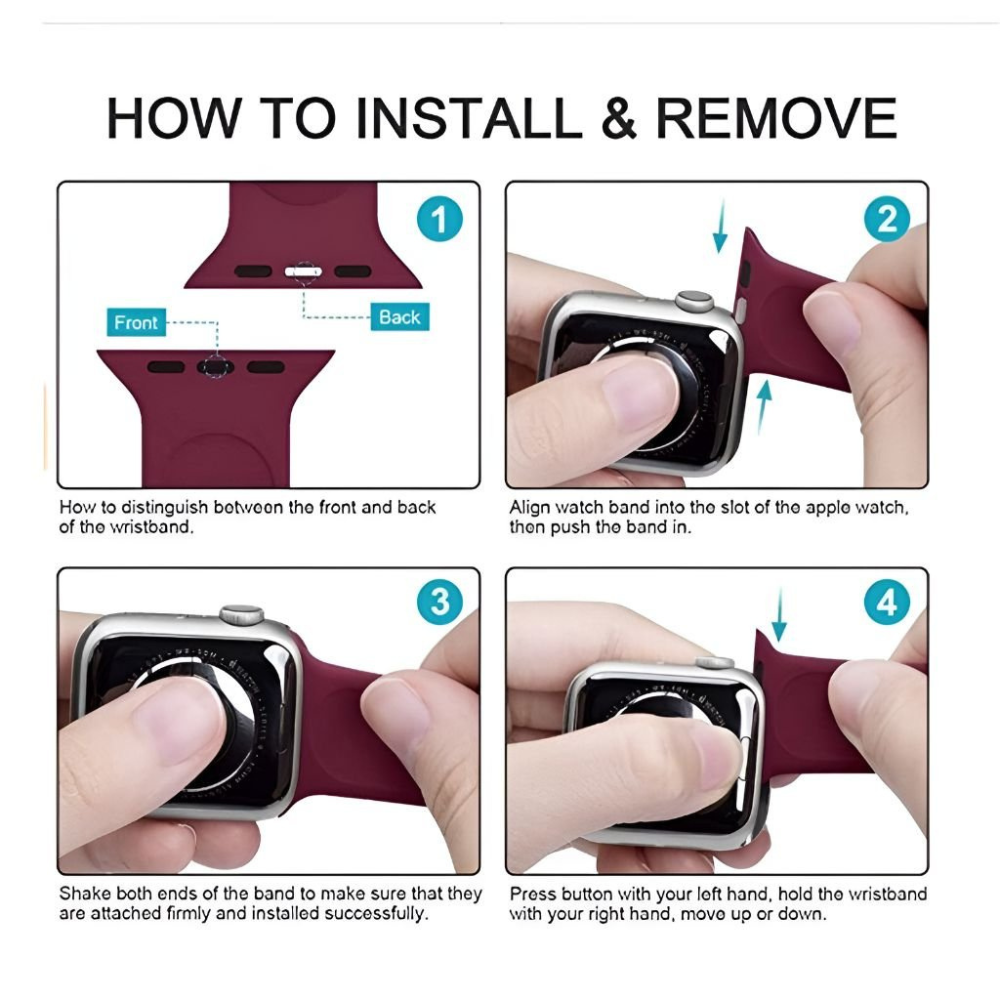 HOW TO INSTALL & REMOVE

1

Front

Back

How to distinguish between the front and back of the wristband.

2

Align watch band into the slot of the apple watch, then push the band in.

3

Shake both ends of the band to make sure that they are attached firmly and installed successfully.

4

Press button with your left hand, hold the wristband with your right hand, move up or down.